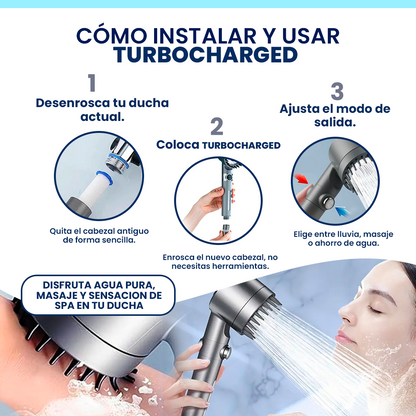 CÓMO INSTALAR Y USAR
TURBOCHARGED

1
Desenrosca tu ducha actual.

Quita el cabezal antiguo de forma sencilla.

2
Coloca TURBOCHARGED

Enrosca el nuevo cabezal, no necesitas herramientas.

3
Ajusta el modo de salida.

Elige entre lluvia, masaje o ahorro de agua.

DISFRUTA AGUA PURA, MASAJE Y SENSACION DE SPA EN TU DUCHA