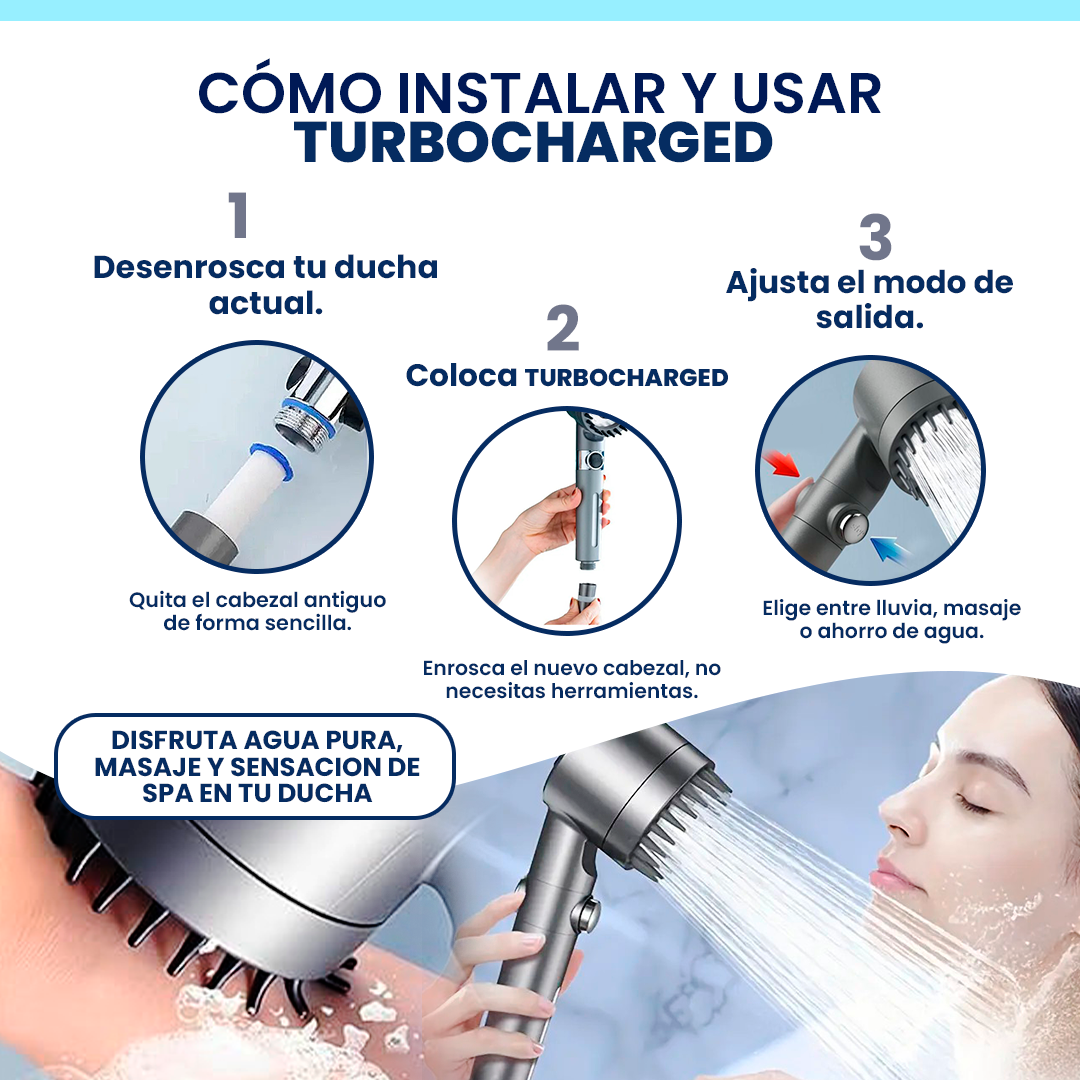 CÓMO INSTALAR Y USAR TURBOCHARGED

1
Desenrosca tu ducha actual.

Quita el cabezal antiguo de forma sencilla.

2
Coloca TURBOCHARGED

Enrosca el nuevo cabezal, no necesitas herramientas.

3
Ajusta el modo de salida.

Elige entre lluvia, masaje o ahorro de agua.

DISFRUTA AGUA PURA, MASAJE Y SENSACION DE SPA EN TU DUCHA